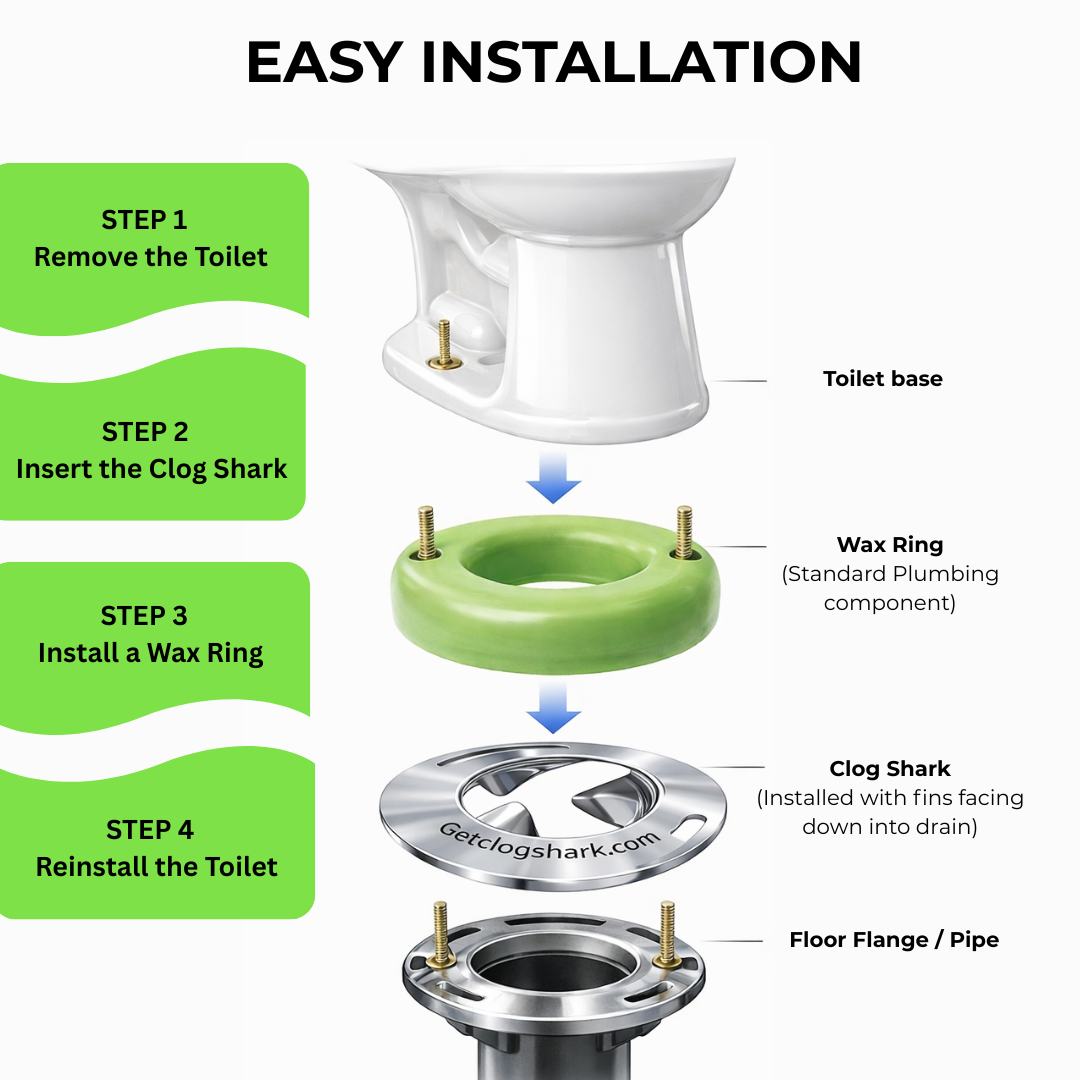 EASY INSTALLATION

STEP 1
Remove the Toilet

STEP 2
Insert the Clog Shark

STEP 3
Install a Wax Ring

STEP 4
Reinstall the Toilet

Toilet base

Wax Ring
(Standard Plumbing component)

Clog Shark
(Installed with fins facing down into drain)

Getclogshark.com

Floor Flange / Pipe